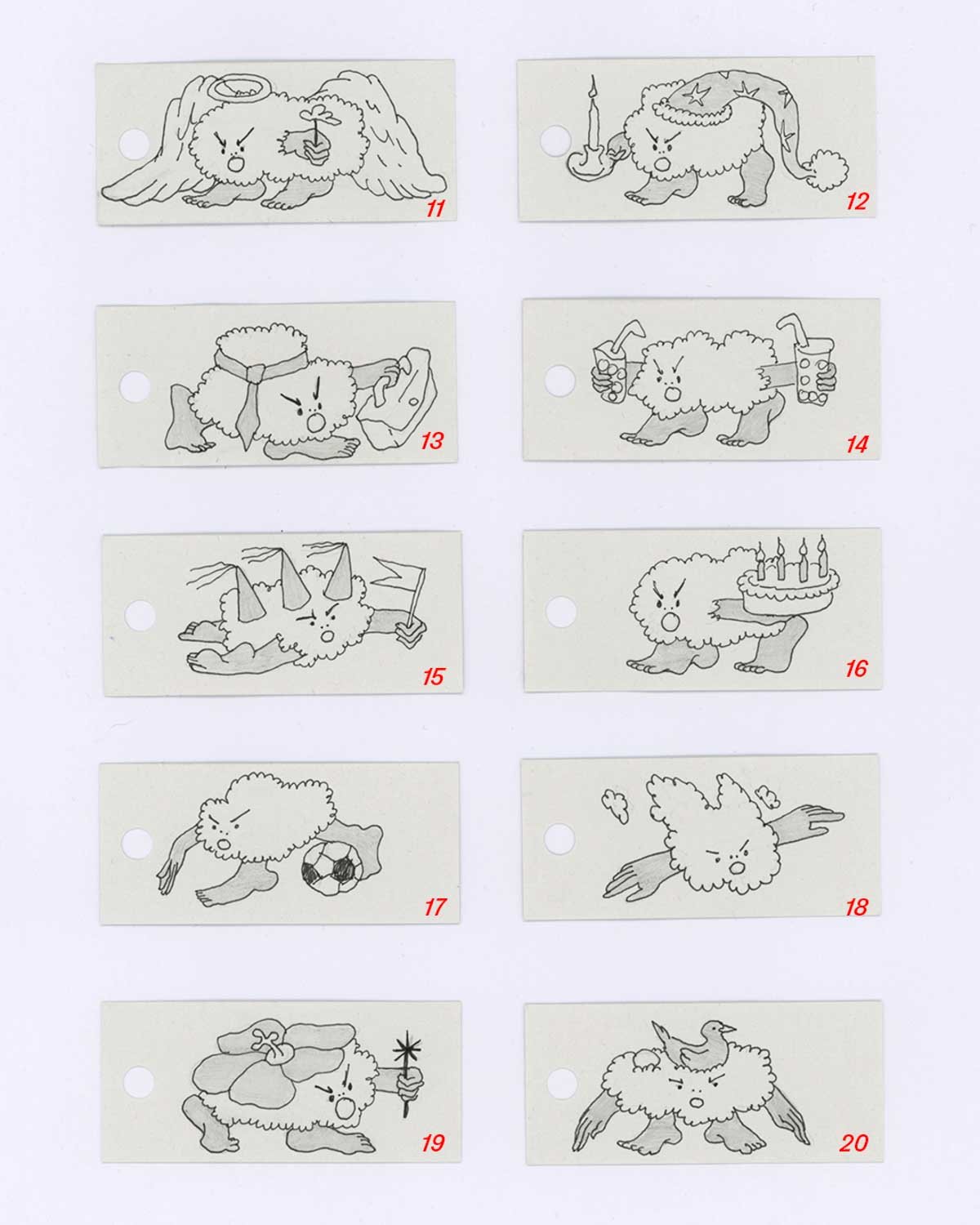 11

12

13

14

15

16

17

18

19

20