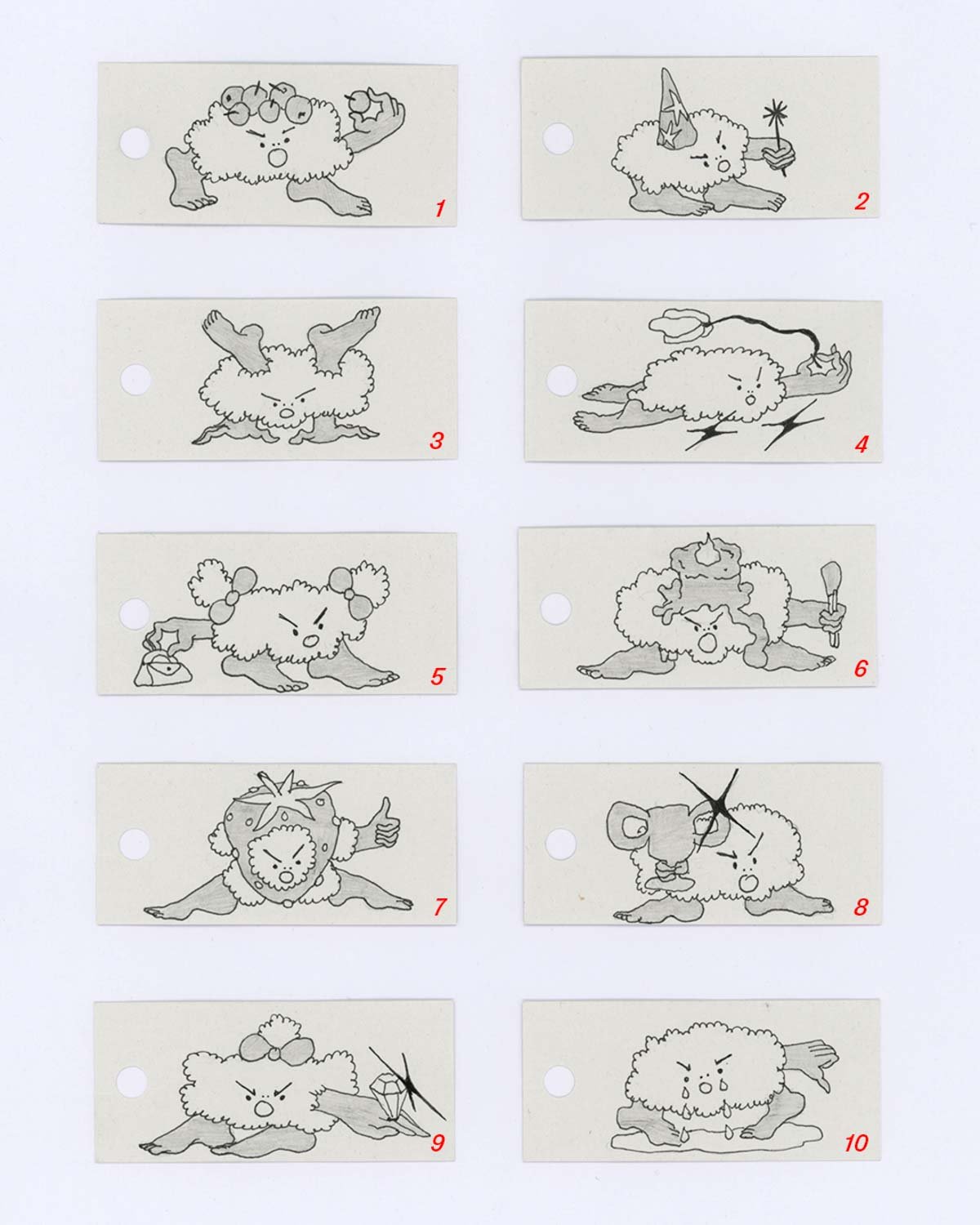 1

2

3

4

5

6

7

8

9

10